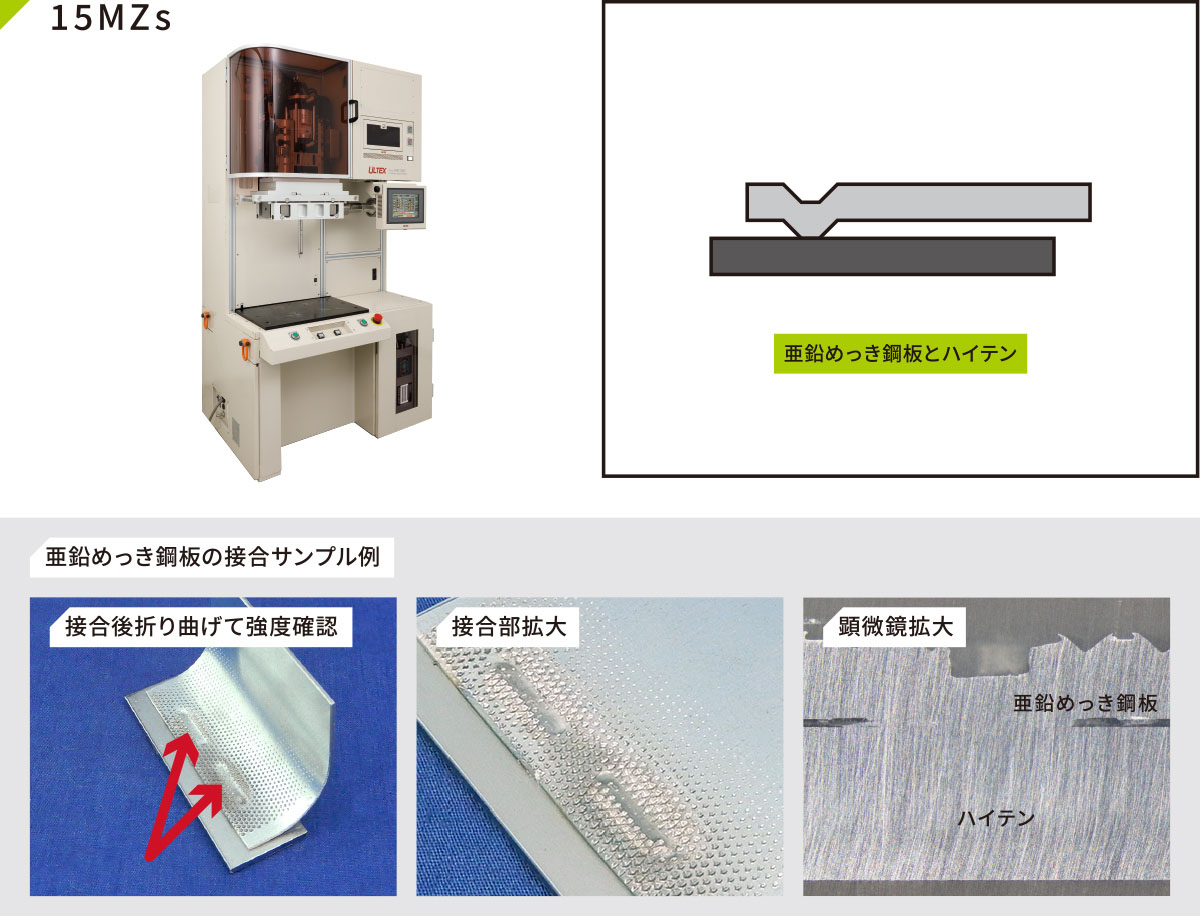 15MZs

ULTEX

亜鉛めっき鋼板とハイテン

亜鉛めっき鋼板の接合サンプル例

接合後折り曲げて強度確認

接合部拡大

顕微鏡拡大

亜鉛めっき鋼板

ハイテン